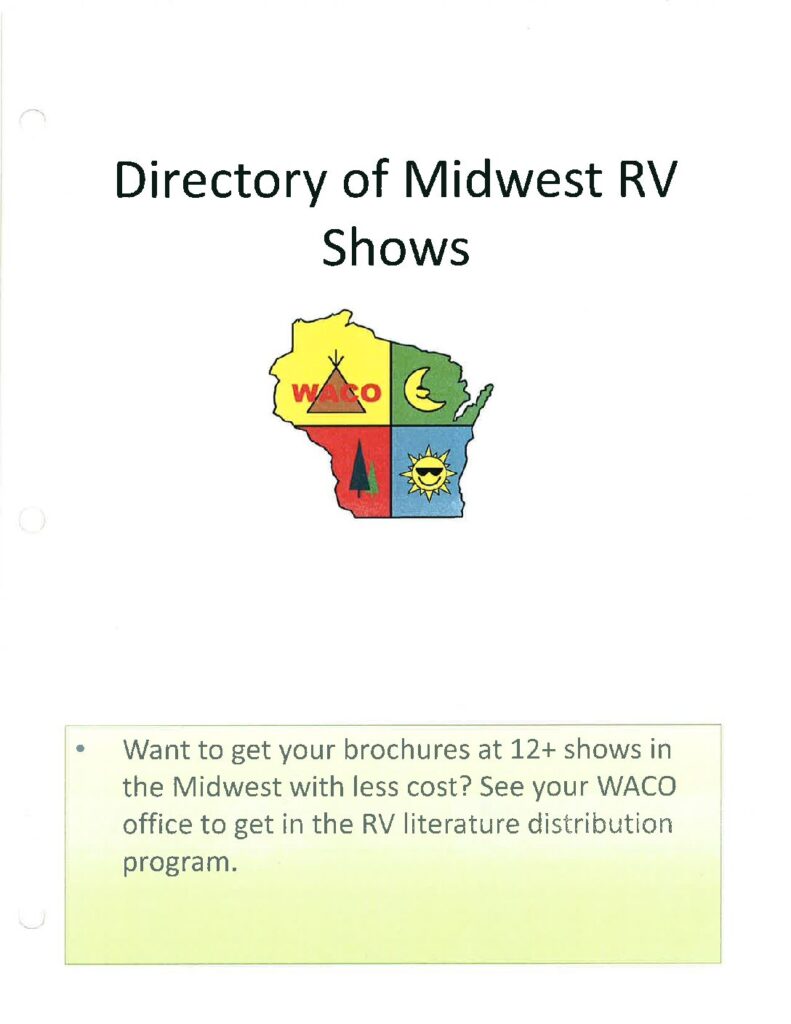 Directory of Midwest RV Shows

WACO

• Want to get your brochures at 12+ shows in the Midwest with less cost? See your WACO office to get in the RV literature distribution program.